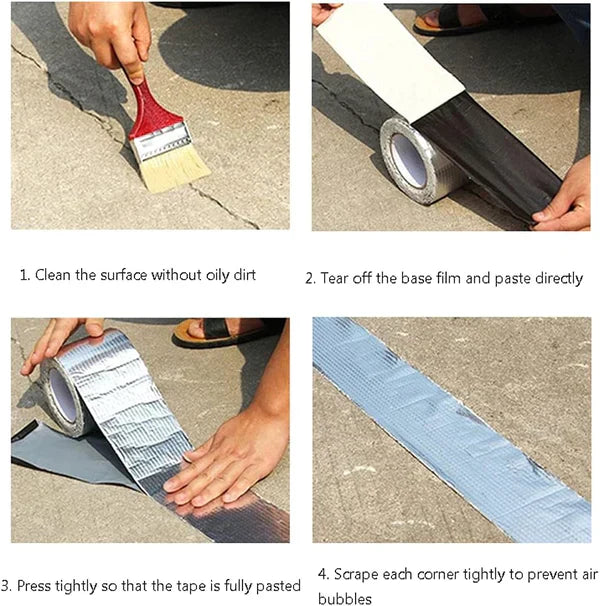 1. Clean the surface without oily dirt

2. Tear off the base film and paste directly

3. Press tightly so that the tape is fully pasted

4. Scrape each corner tightly to prevent air bubbles