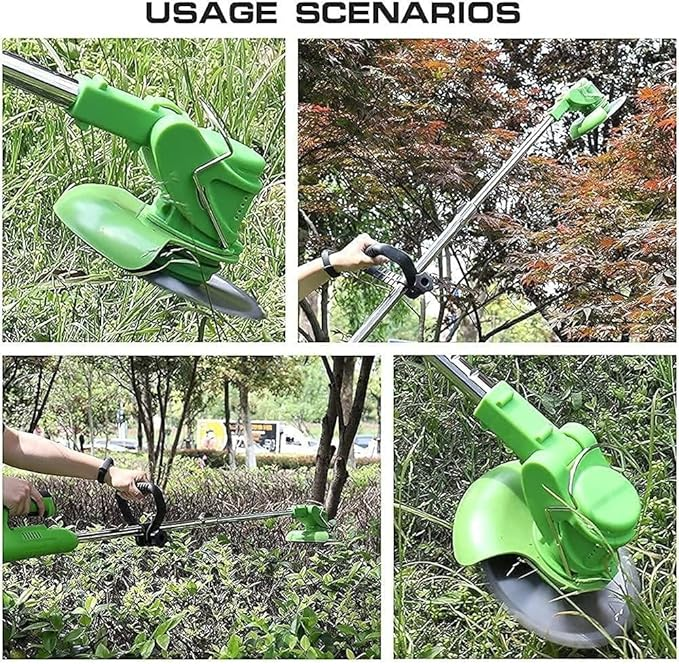 USAGE SCENARIOS