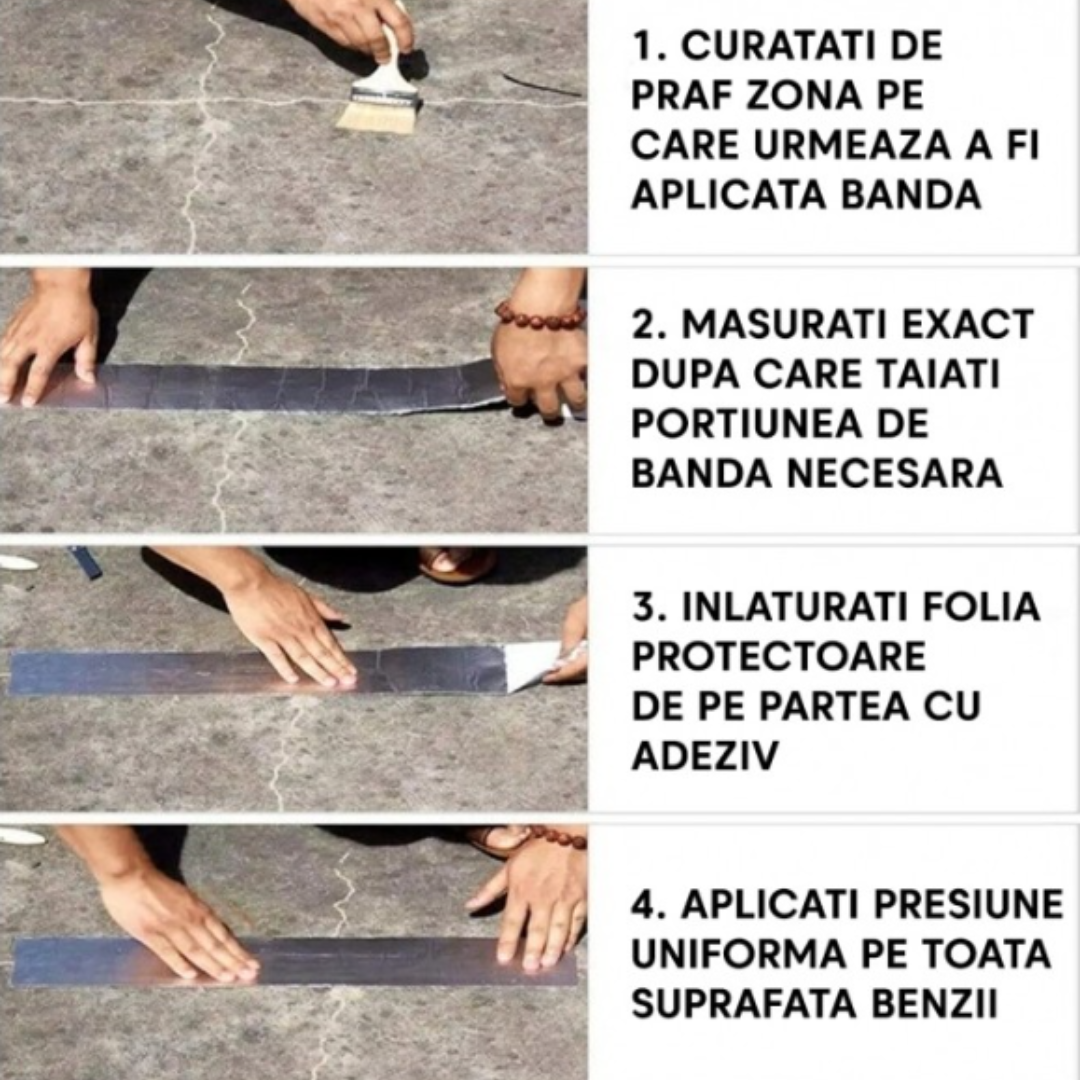 1. CURATATI DE PRAF ZONA PE CARE URMEAZA A FI APLICATA BANDA

2. MASURATI EXACT DUPA CARE TAIATI PORTIUNEA DE BANDA NECESARA

3. INLATURATI FOLIA PROTECTOARE DE PE PARTEA CU ADEZIV

4. APLICATI PRESIUNE UNIFORMA PE TOATA SUPRAFATA BENZII